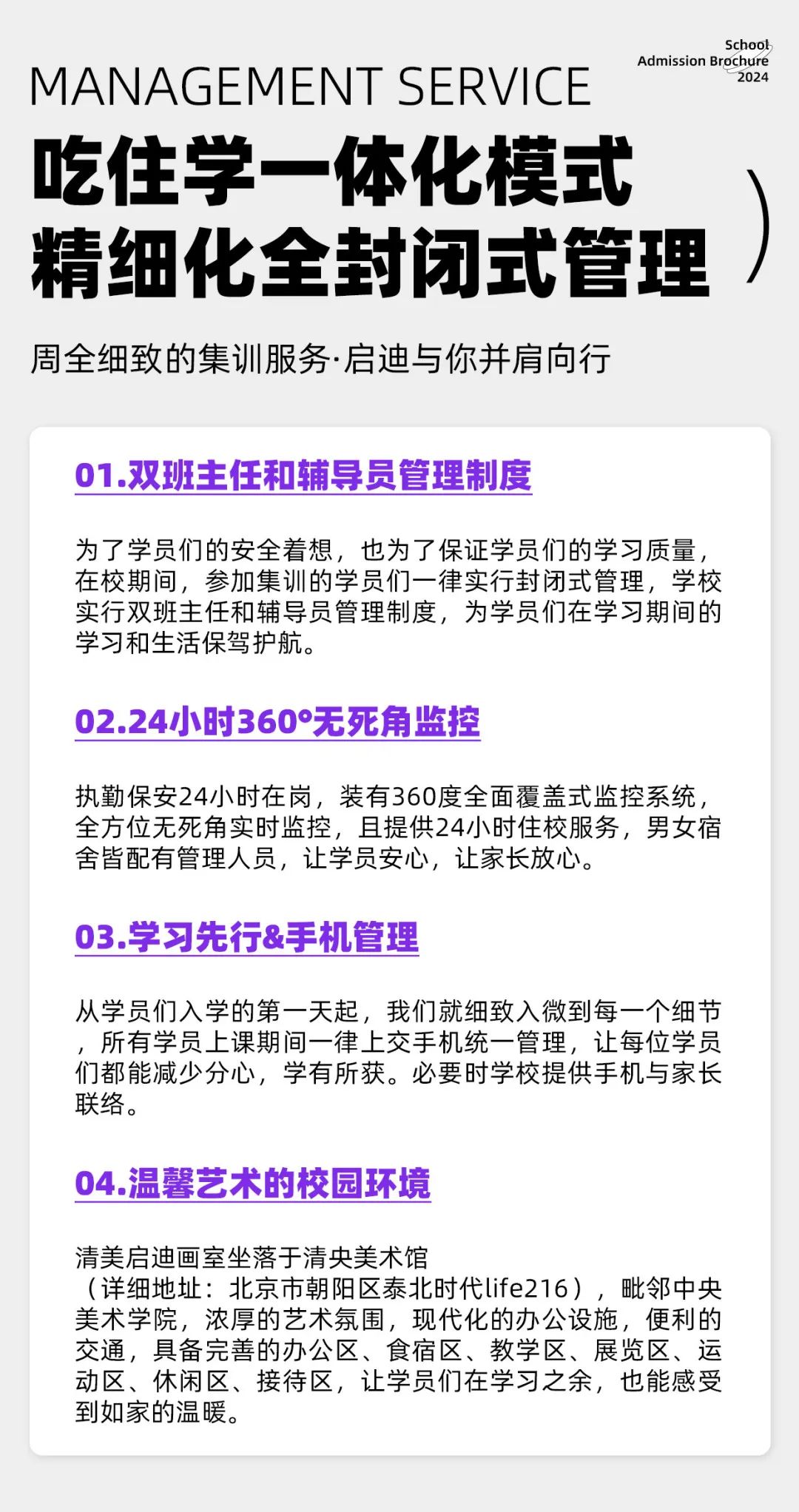 School
Admission Brochure
2024

MANAGEMENT SERVICE

吃住学一体化模式
精细化全封闭式管理

周全细致的集训服务·启迪与你并肩向行

01.双班主任和辅导员管理制度

为了学员们的安全着想，也为了保证学员们的学习质量，在校期间，参加集训的学员们一律实行封闭式管理，学校实行双班主任和辅导员管理制度，为学员们在学习期间的学习和生活保驾护航。

02.24小时360°无死角监控

执勤保安24小时在岗，装有360度全面覆盖式监控系统，全方位无死角实时监控，且提供24小时住校服务，男女宿舍皆配有管理人员，让学员安心，让家长放心。

03.学习先行&手机管理

从学员们入学的第一天起，我们就细致入微到每一个细节，所有学员上课期间一律上交手机统一管理，让每位学员们都能减少分心，学有所获。必要时学校提供手机与家长联络。

04.温馨艺术的校园环境

清美启迪画室坐落于清央美术馆
（详细地址：北京市朝阳区泰北时代life216），毗邻中央美术学院，浓厚的艺术氛围，现代化的办公设施，便利的交通，具备完善的办公区、食宿区、教学区、展览区、运动区、休闲区、接待区，让学员们在学习之余，也能感受到如家的温暖。